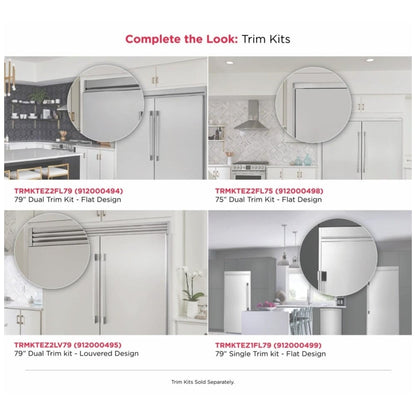 Complete the Look: Trim Kits

TRMKTEZ2FL79 (912000494)
79" Dual Trim Kit - Flat Design

TRMKTEZ2FL75 (912000498)
75" Dual Trim Kit - Flat Design

TRMKTEZ2LV79 (912000495)
79" Dual Trim kit - Louvered Design

TRMKTEZ1FL79 (912000499)
79" Single Trim kit - Flat Design

Trim Kits Sold Separately.