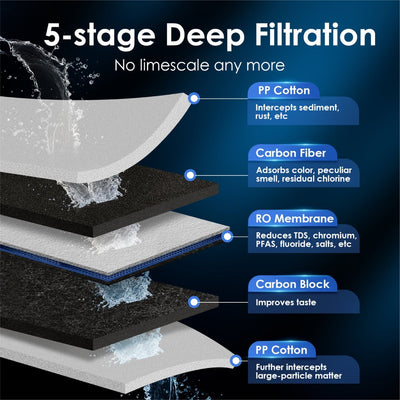 5-stage Deep Filtration

No limescale any more

PP Cotton

Intercepts sediment, rust, etc

Carbon Fiber

Adsorbs color, peculiar smell, residual chlorine

RO Membrane

Reduces TDS, chromium, PFAS, fluoride, salts, etc

Carbon Block

Improves taste

PP Cotton

Further intercepts large-particle matter