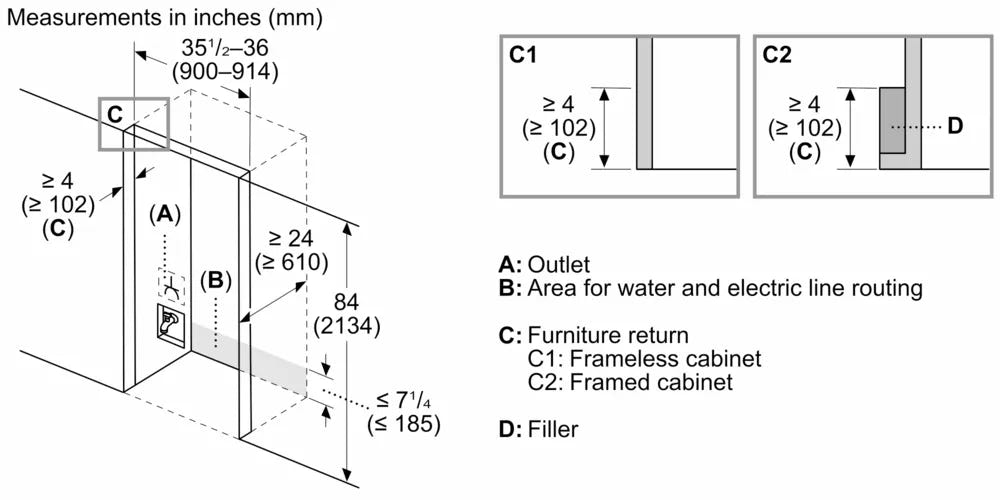 Measurements in inches (mm)

$35^1/_2$–36
(900–914)

C

≥ 4
(≥ 102)
(C)

(A)

(B)

≥ 24
(≥ 610)

84
(2134)

≤ $7^1/_4$
(≤ 185)

C1

≥ 4
(≥ 102)
(C)

C2

≥ 4
(≥ 102)
(C)

D

A: Outlet
B: Area for water and electric line routing

C: Furniture return
C1: Frameless cabinet
C2: Framed cabinet

D: Filler