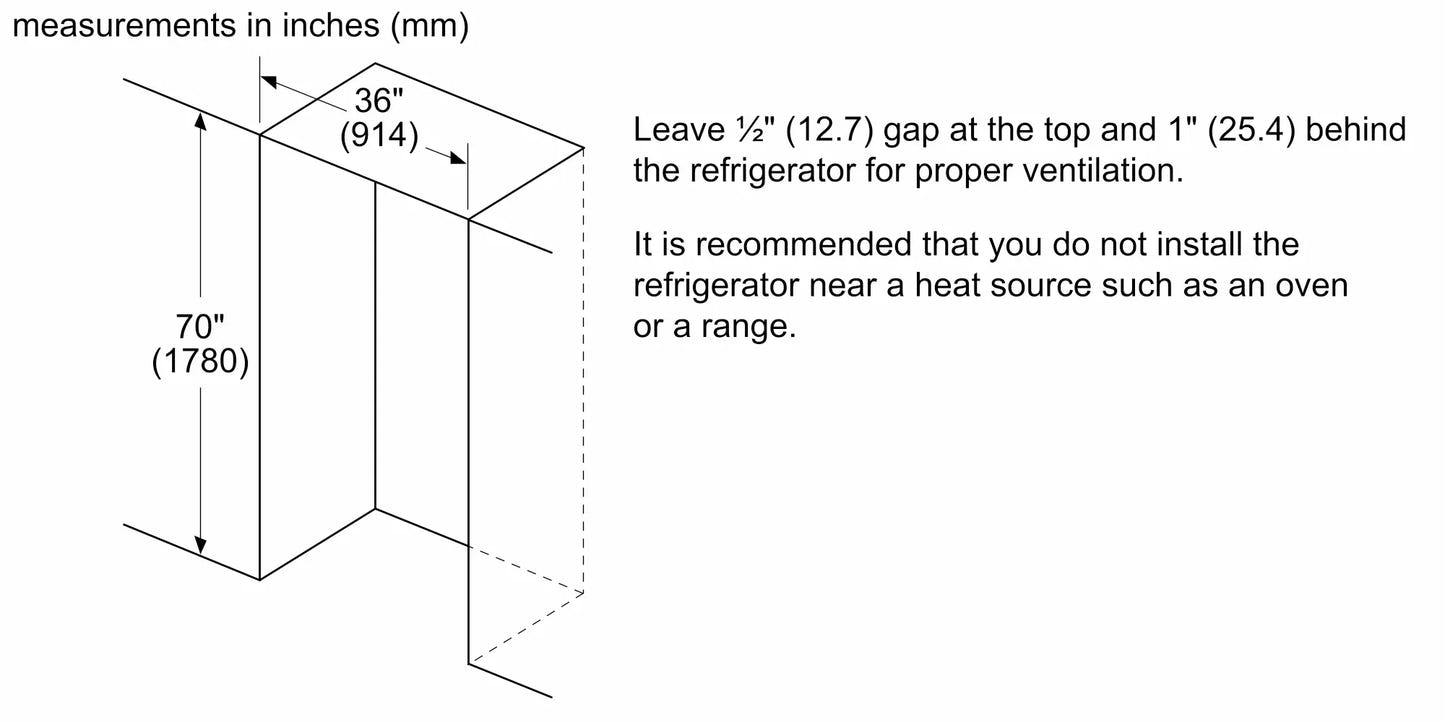 measurements in inches (mm)

36"
(914)

70"
(1780)

Leave ½" (12.7) gap at the top and 1" (25.4) behind the refrigerator for proper ventilation.

It is recommended that you do not install the refrigerator near a heat source such as an oven or a range.